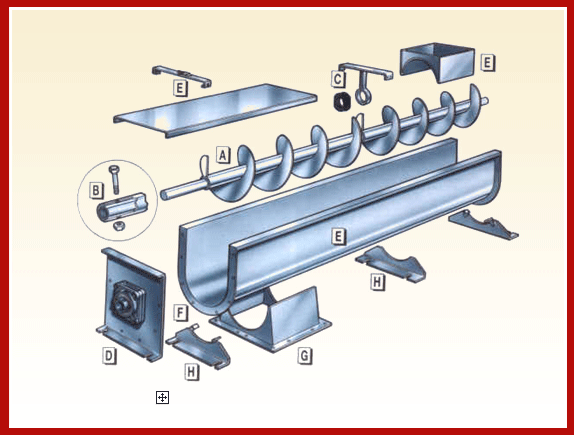 E
C
E
A
B
E
H
F
D
H
G